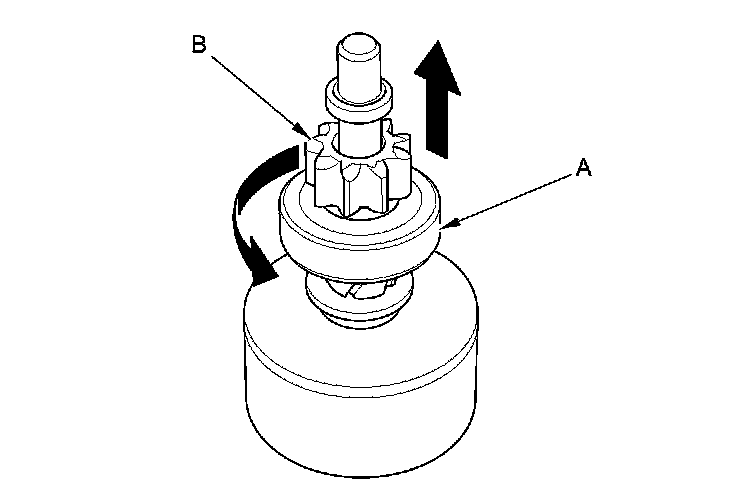 B

A