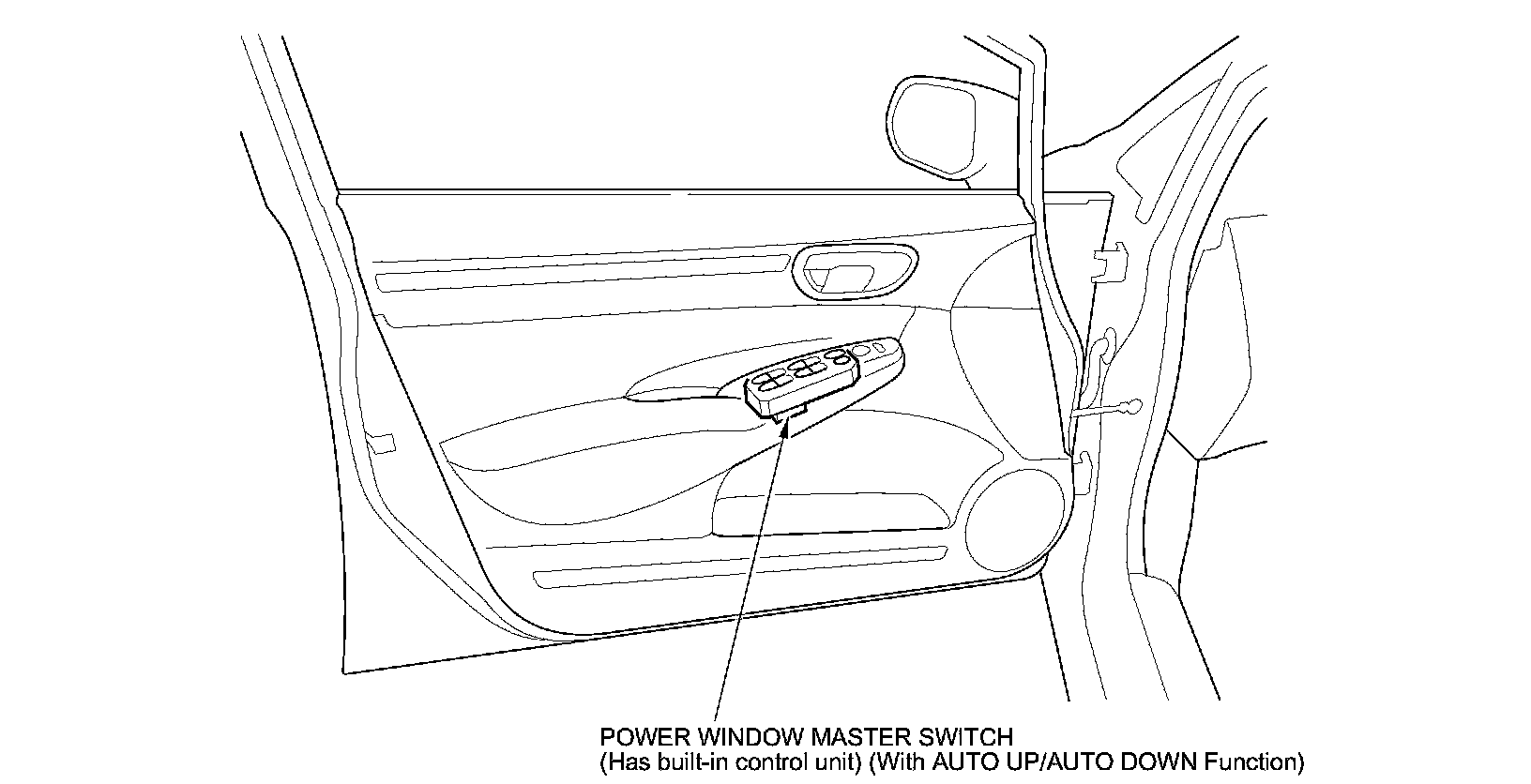 POWER WINDOW MASTER SWITCH
(Has built-in control unit) (With AUTO UP/AUTO DOWN Function)