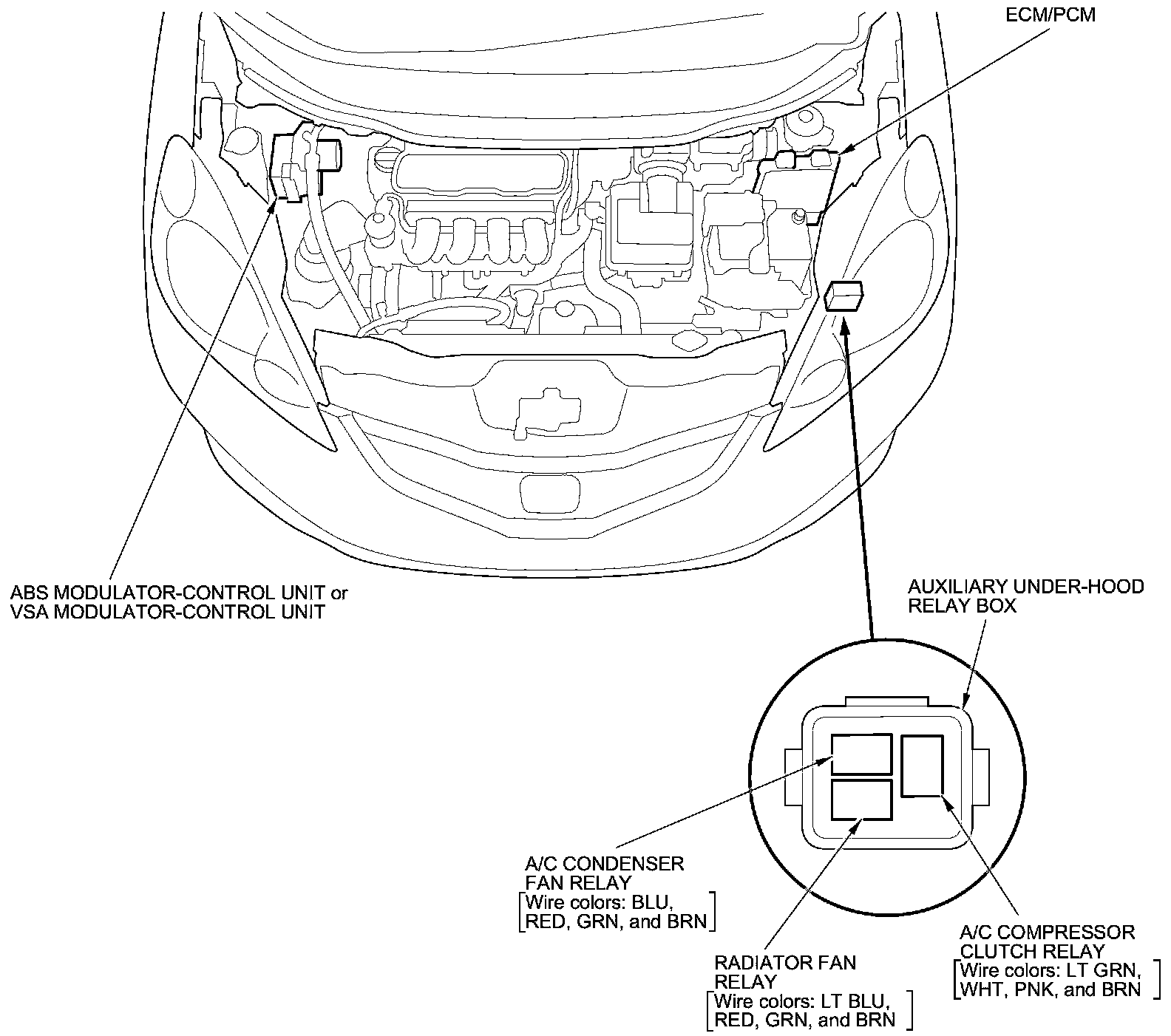 ECM/PCM

ABS MODULATOR-CONTROL UNIT or
VSA MODULATOR-CONTROL UNIT

AUXILIARY UNDER-HOOD
RELAY BOX

A/C CONDENSER
FAN RELAY
[Wire colors: BLU,
RED, GRN, and BRN]

RADIATOR FAN
RELAY
[Wire colors: LT BLU,
RED, GRN, and BRN]

A/C COMPRESSOR
CLUTCH RELAY
[Wire colors: LT GRN,
WHT, PNK, and BRN]