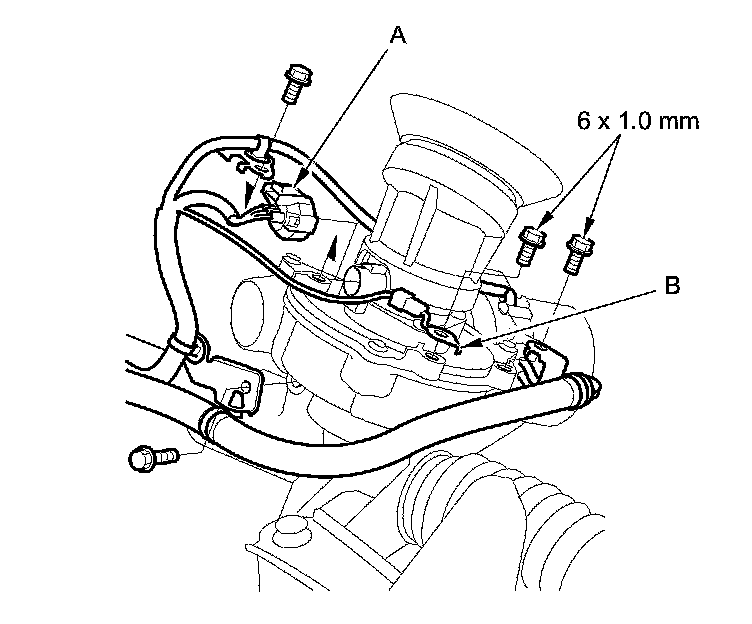 A

6 x 1.0 mm

B