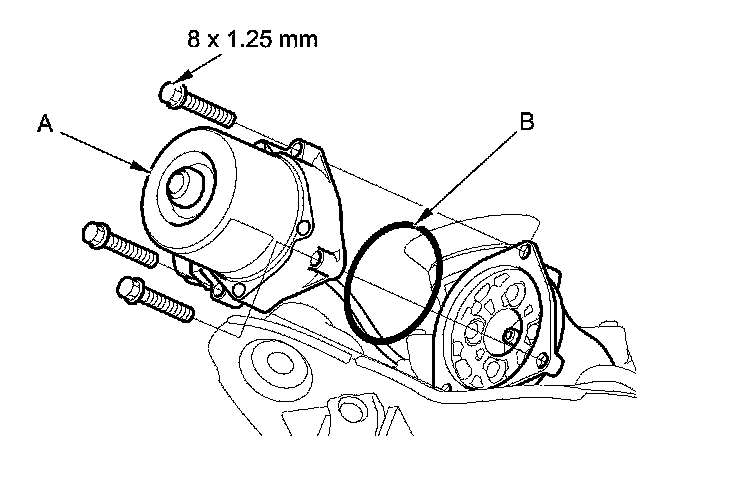 8 x 1.25 mm

A

B