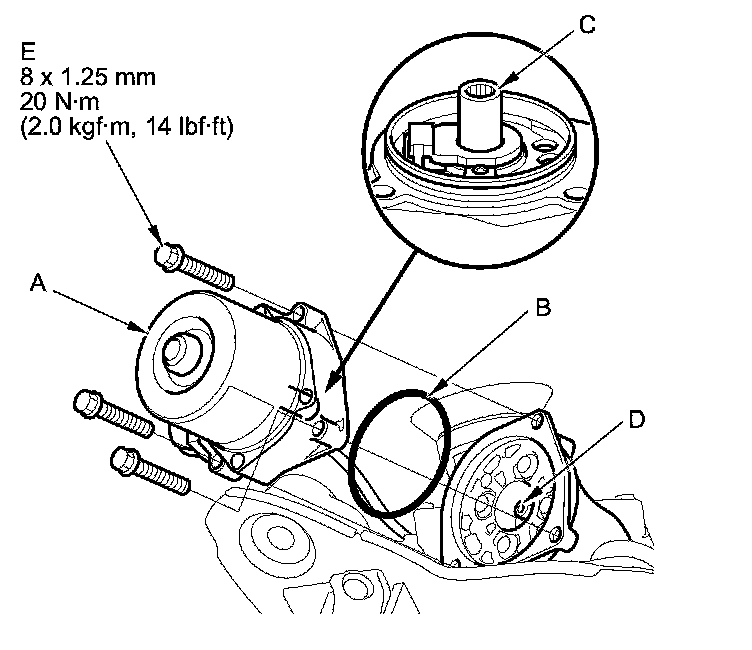 E
8 x 1.25 mm
20 N·m
(2.0 kgf·m, 14 lbf·ft)

C

A

B

D