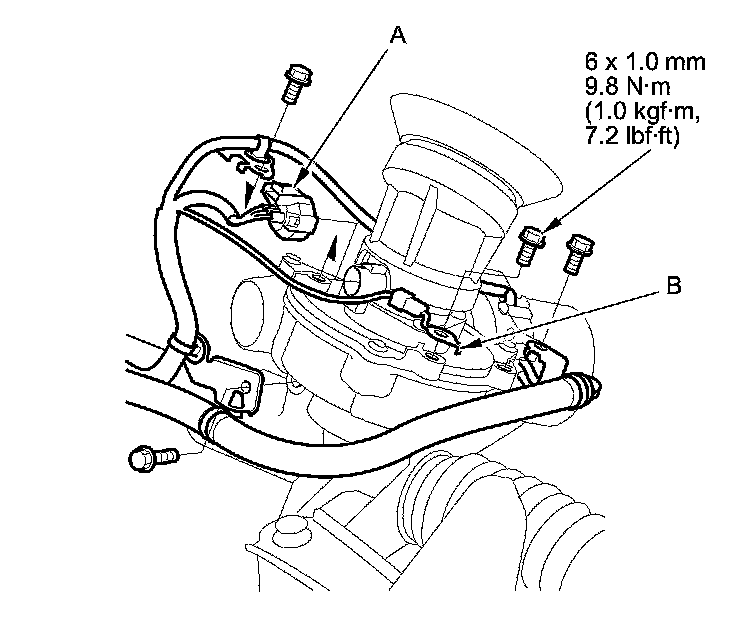 A

6 x 1.0 mm
9.8 N·m
(1.0 kgf·m,
7.2 lbf·ft)

B