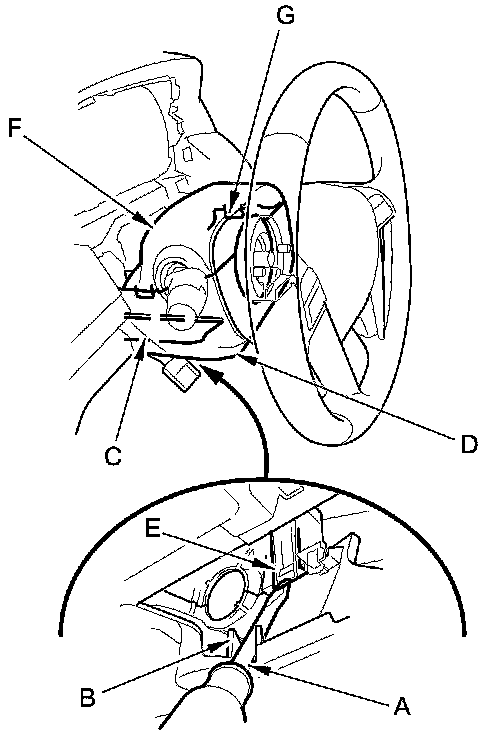 G
F
C
D
E
B
A