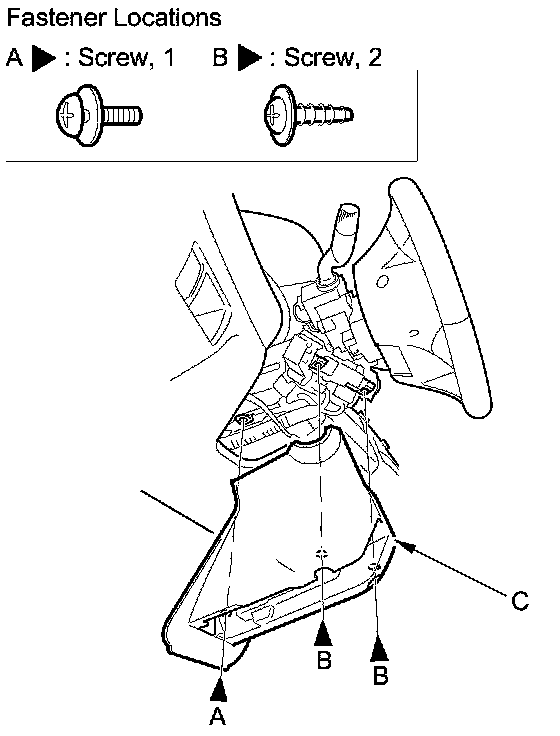 Fastener Locations

A ▶ : Screw, 1   B ▶ : Screw, 2

C

B

B

A