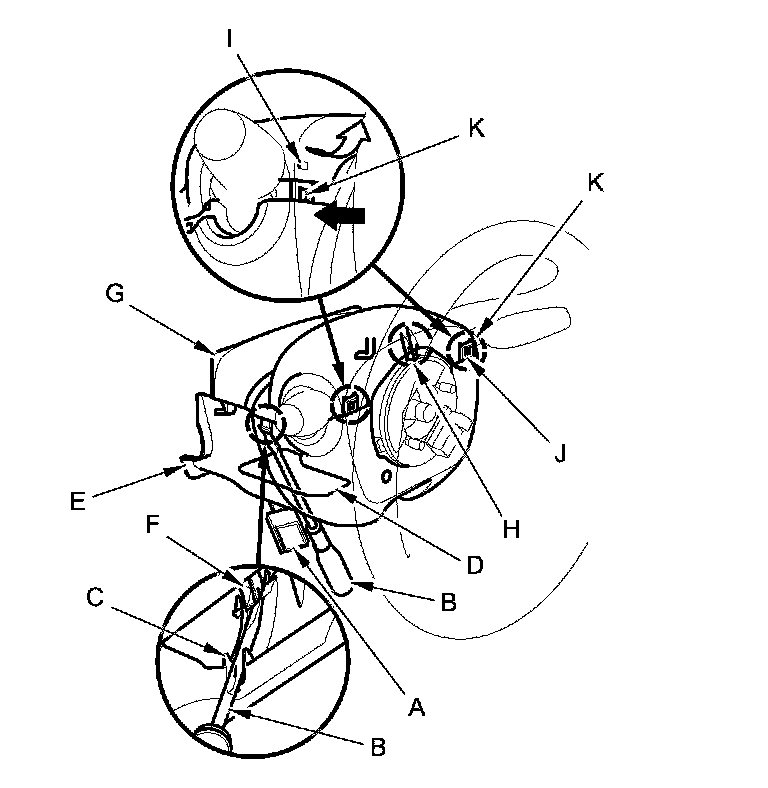 I
K
K
G
J
E
H
F
D
C
B
A
B