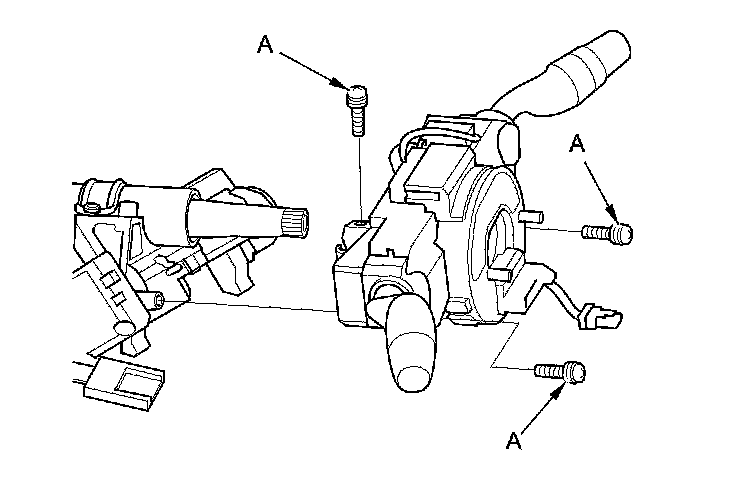 A

A

A