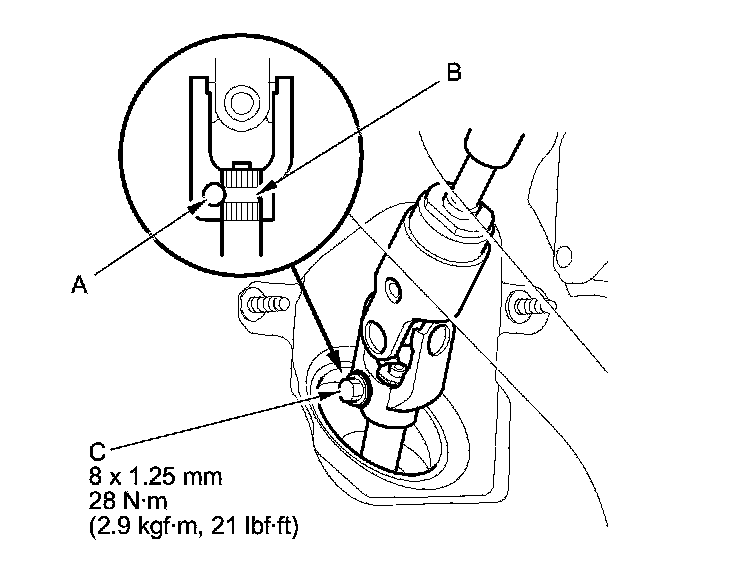 B

A

C
8 x 1.25 mm
28 N·m
(2.9 kgf·m, 21 lbf·ft)