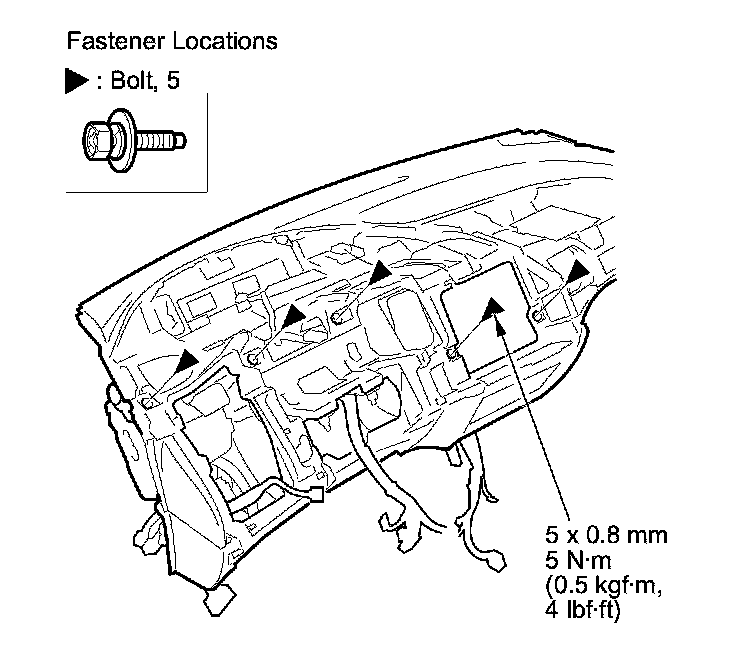 Fastener Locations

▶ : Bolt, 5

5 x 0.8 mm
5 N·m
(0.5 kgf·m,
4 lbf·ft)