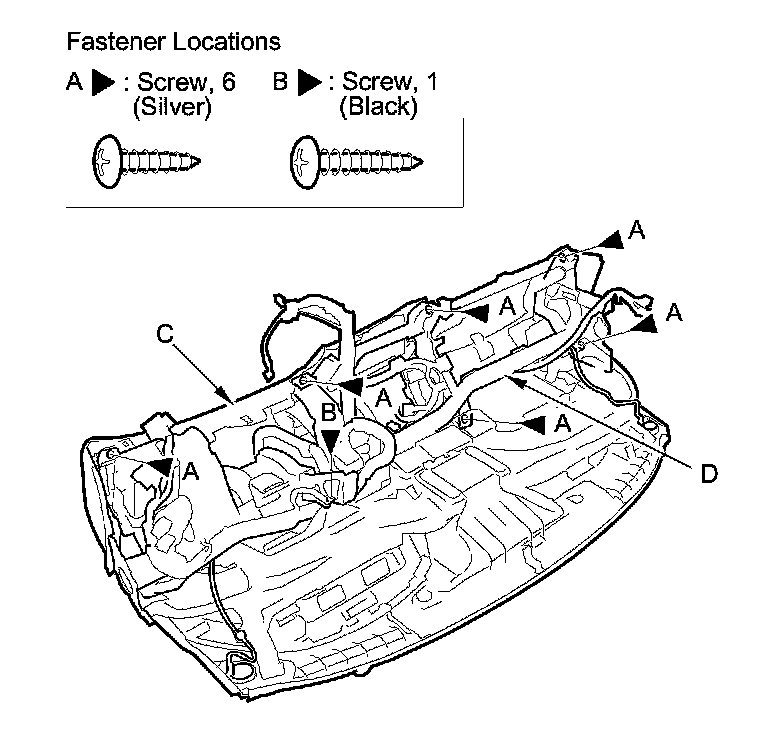 Fastener Locations

A ▶ : Screw, 6 (Silver)

B ▶ : Screw, 1 (Black)

A
A
A
C
A
B
A
A
D