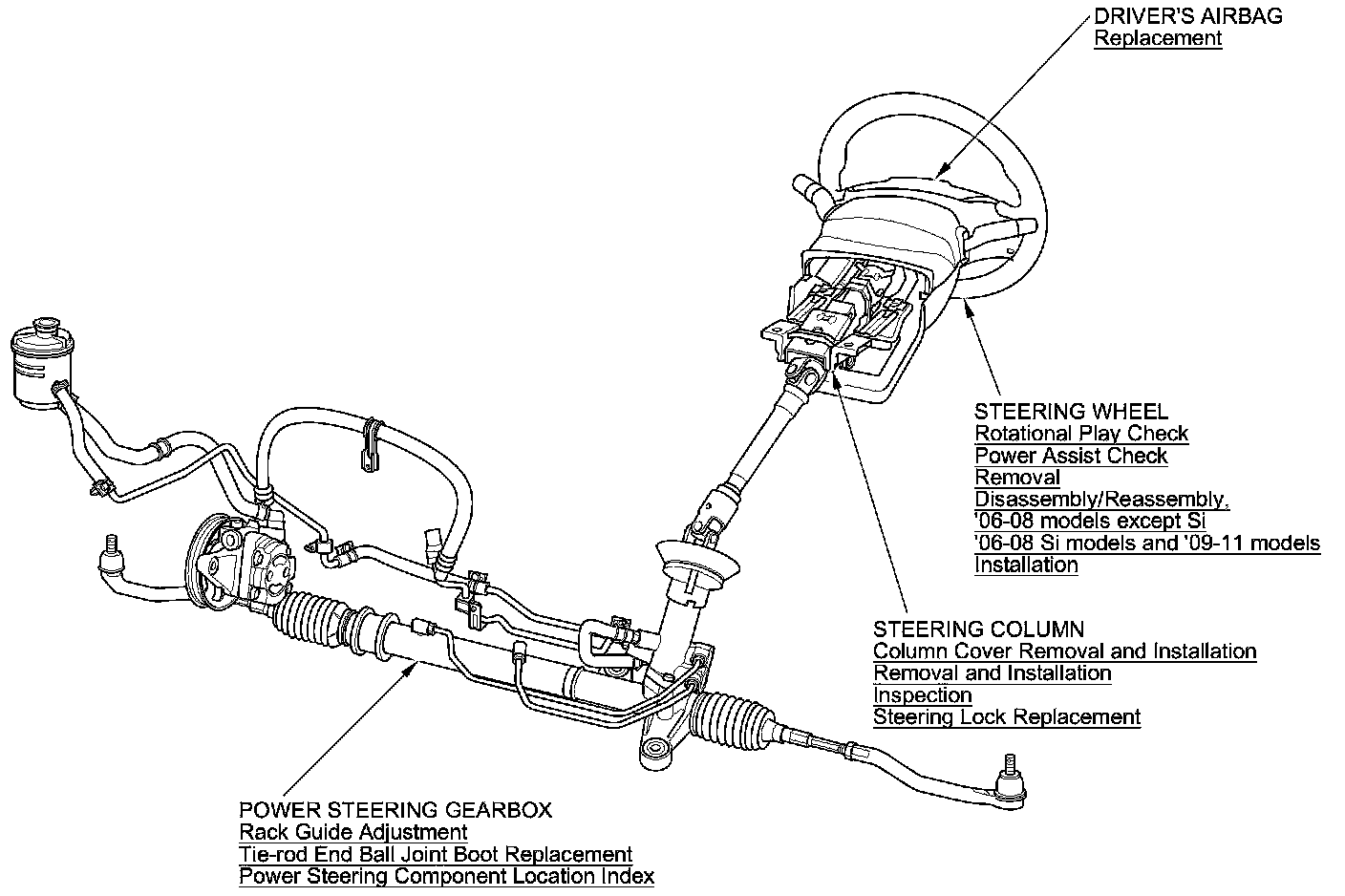 DRIVER'S AIRBAG
Replacement

STEERING WHEEL
Rotational Play Check
Power Assist Check
Removal
Disassembly/Reassembly,
'06-08 models except Si
'06-08 Si models and '09-11 models
Installation

STEERING COLUMN
Column Cover Removal and Installation
Removal and Installation
Inspection
Steering Lock Replacement

POWER STEERING GEARBOX
Rack Guide Adjustment
Tie-rod End Ball Joint Boot Replacement
Power Steering Component Location Index