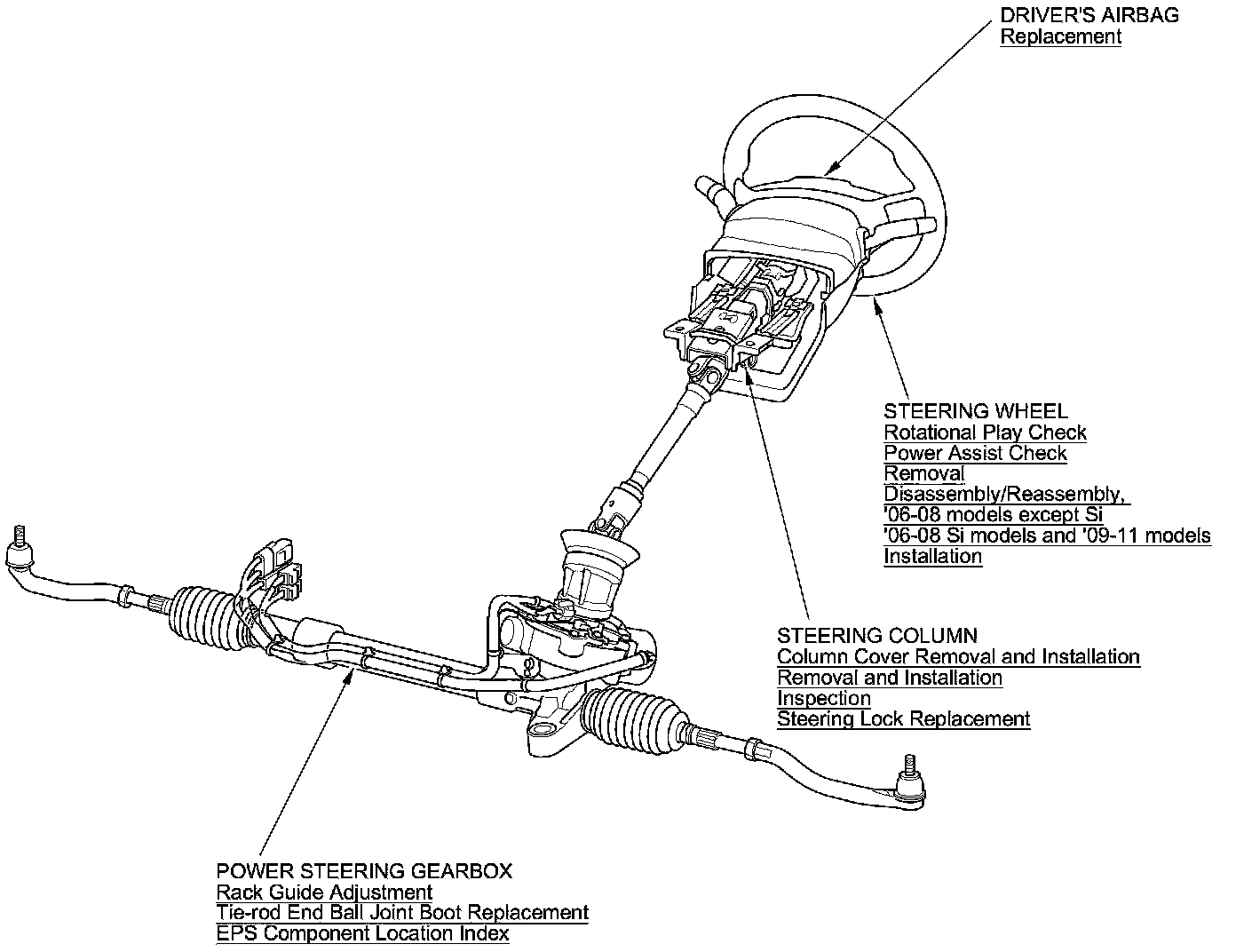 DRIVER'S AIRBAG
Replacement

STEERING WHEEL
Rotational Play Check
Power Assist Check
Removal
Disassembly/Reassembly,
'06-08 models except Si
'06-08 Si models and '09-11 models
Installation

STEERING COLUMN
Column Cover Removal and Installation
Removal and Installation
Inspection
Steering Lock Replacement

POWER STEERING GEARBOX
Rack Guide Adjustment
Tie-rod End Ball Joint Boot Replacement
EPS Component Location Index