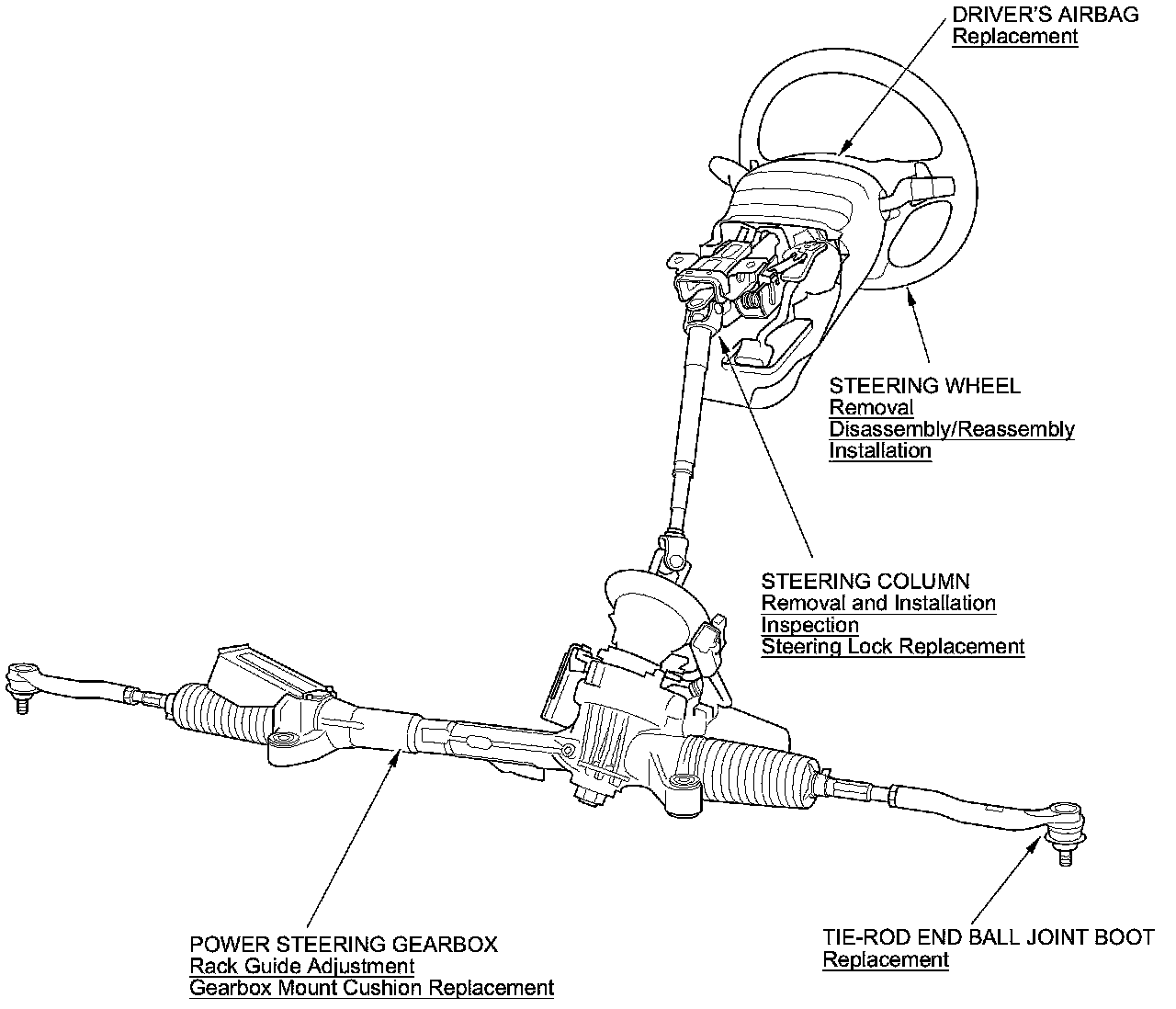 DRIVER'S AIRBAG
Replacement

STEERING WHEEL
Removal
Disassembly/Reassembly
Installation

STEERING COLUMN
Removal and Installation
Inspection
Steering Lock Replacement

POWER STEERING GEARBOX
Rack Guide Adjustment
Gearbox Mount Cushion Replacement

TIE-ROD END BALL JOINT BOOT
Replacement