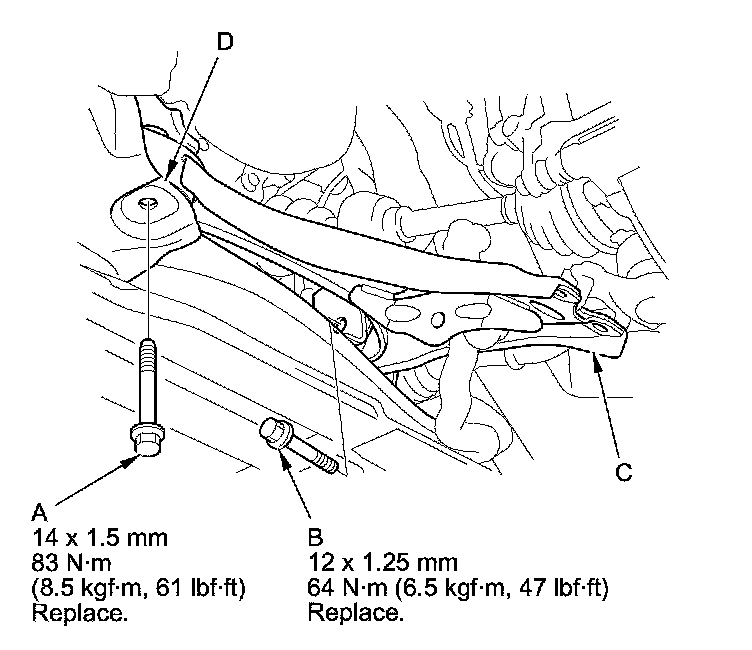 D

C

A
14 x 1.5 mm
83 N·m
(8.5 kgf·m, 61 lbf·ft)
Replace.

B
12 x 1.25 mm
64 N·m (6.5 kgf·m, 47 lbf·ft)
Replace.