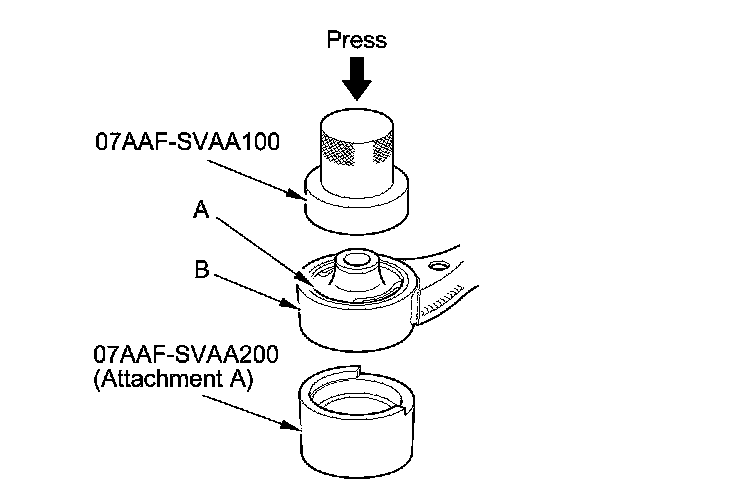 Press

07AAF-SVAA100

A

B

07AAF-SVAA200
(Attachment A)