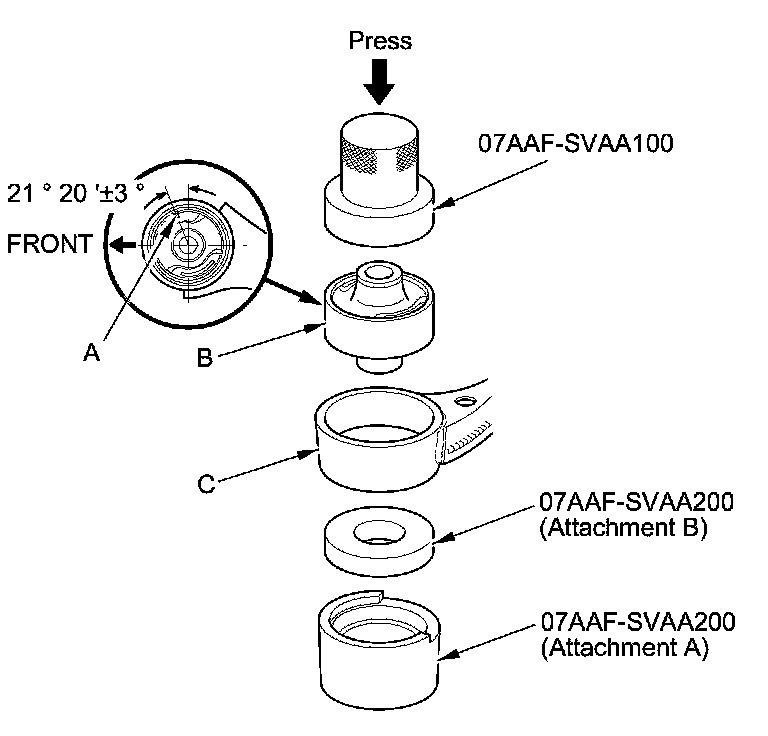 Press

07AAF-SVAA100

21 ° 20 '±3 °

FRONT

A

B

C

07AAF-SVAA200
(Attachment B)

07AAF-SVAA200
(Attachment A)