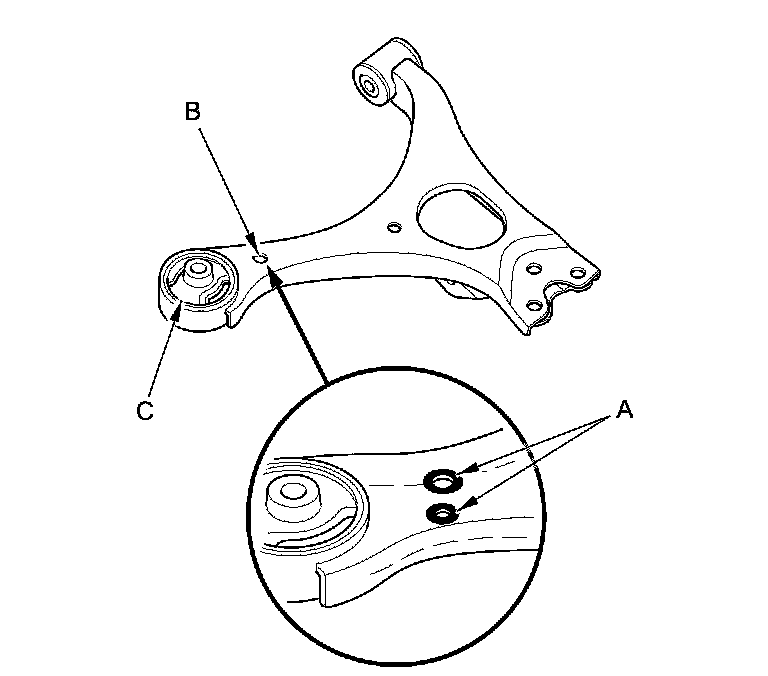 B

C

A