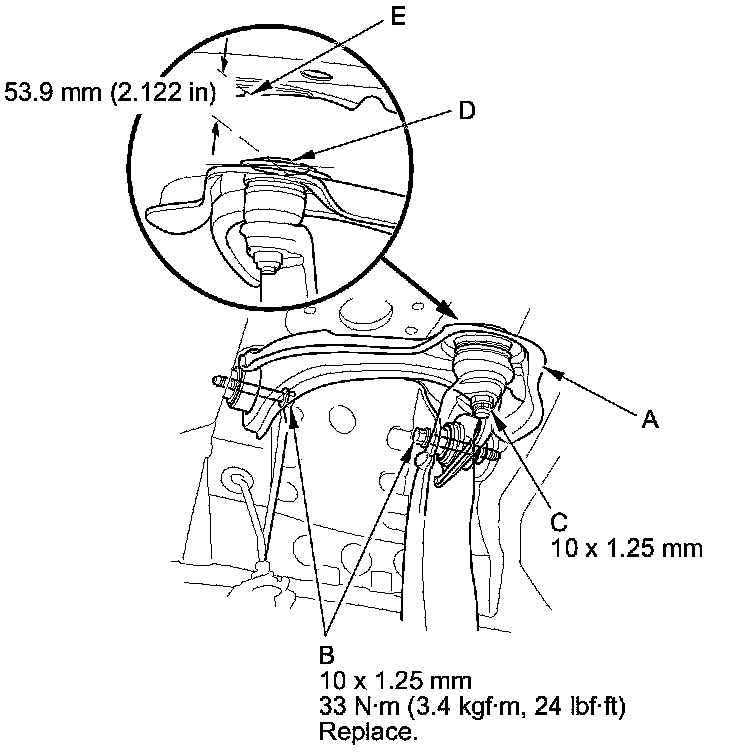 E

53.9 mm (2.122 in)

D

A

C
10 x 1.25 mm

B
10 x 1.25 mm
33 N·m (3.4 kgf·m, 24 lbf·ft)
Replace.