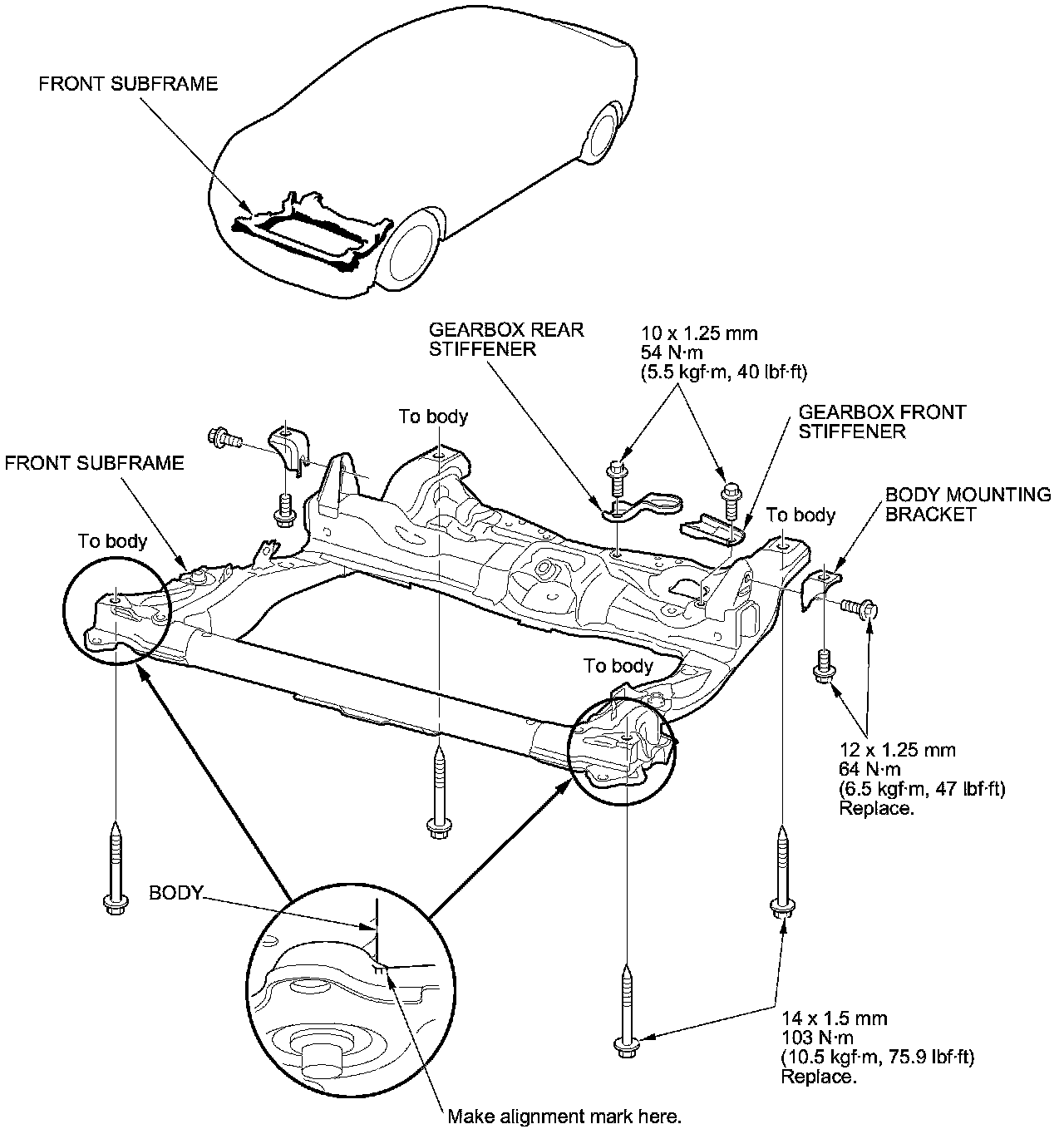 FRONT SUBFRAME

GEARBOX REAR STIFFENER

10 x 1.25 mm
54 N·m
(5.5 kgf·m, 40 lbf·ft)

GEARBOX FRONT STIFFENER

To body

FRONT SUBFRAME

To body

To body

BODY MOUNTING BRACKET

To body

12 x 1.25 mm
64 N·m
(6.5 kgf·m, 47 lbf·ft)
Replace.

BODY

14 x 1.5 mm
103 N·m
(10.5 kgf·m, 75.9 lbf·ft)
Replace.

Make alignment mark here.