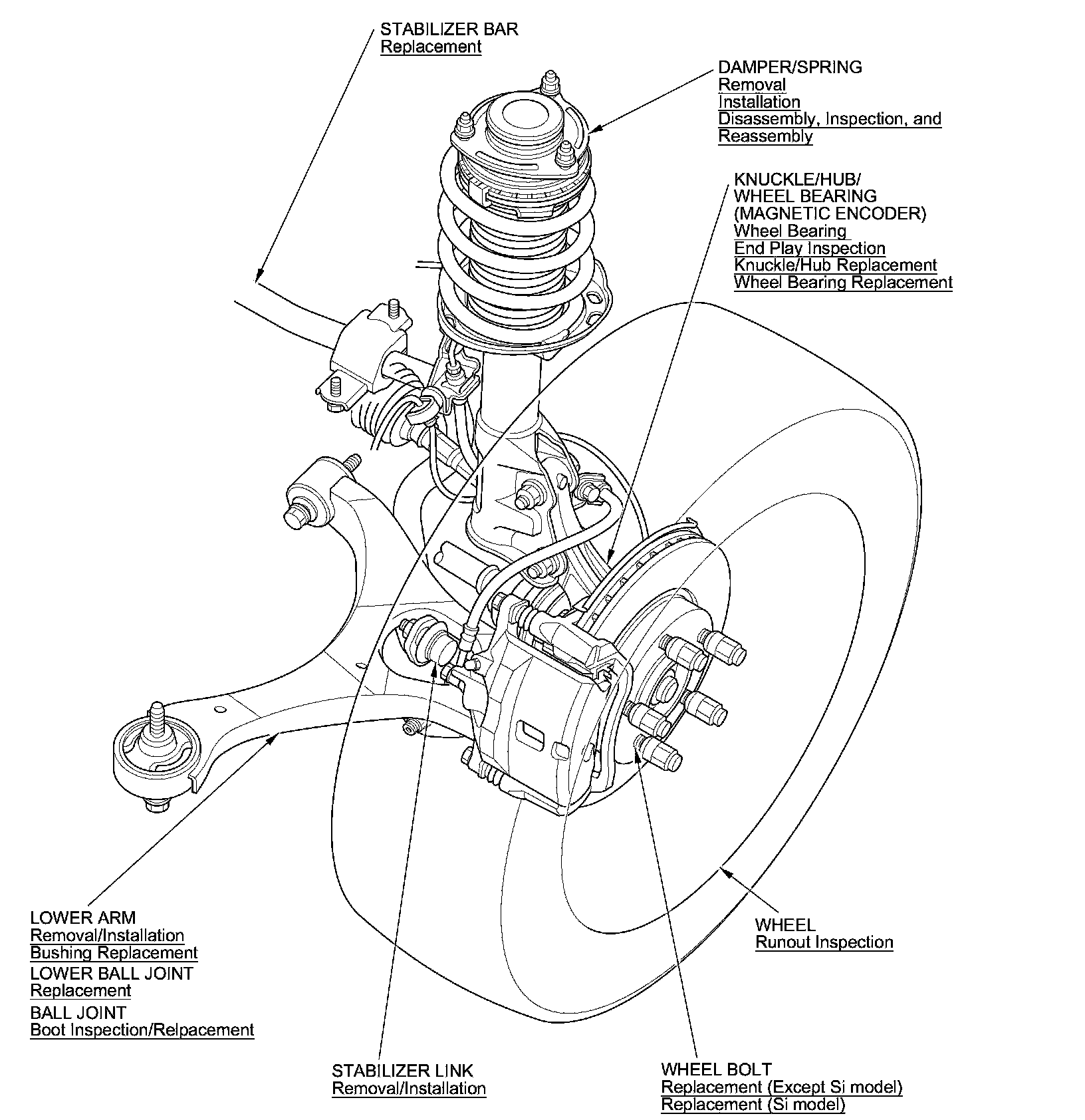 STABILIZER BAR
Replacement

DAMPER/SPRING
Removal
Installation
Disassembly, Inspection, and Reassembly

KNUCKLE/HUB/
WHEEL BEARING
(MAGNETIC ENCODER)
Wheel Bearing
End Play Inspection
Knuckle/Hub Replacement
Wheel Bearing Replacement

LOWER ARM
Removal/Installation
Bushing Replacement
LOWER BALL JOINT
Replacement
BALL JOINT
Boot Inspection/Relpacement

WHEEL
Runout Inspection

STABILIZER LINK
Removal/Installation

WHEEL BOLT
Replacement (Except Si model)
Replacement (Si model)