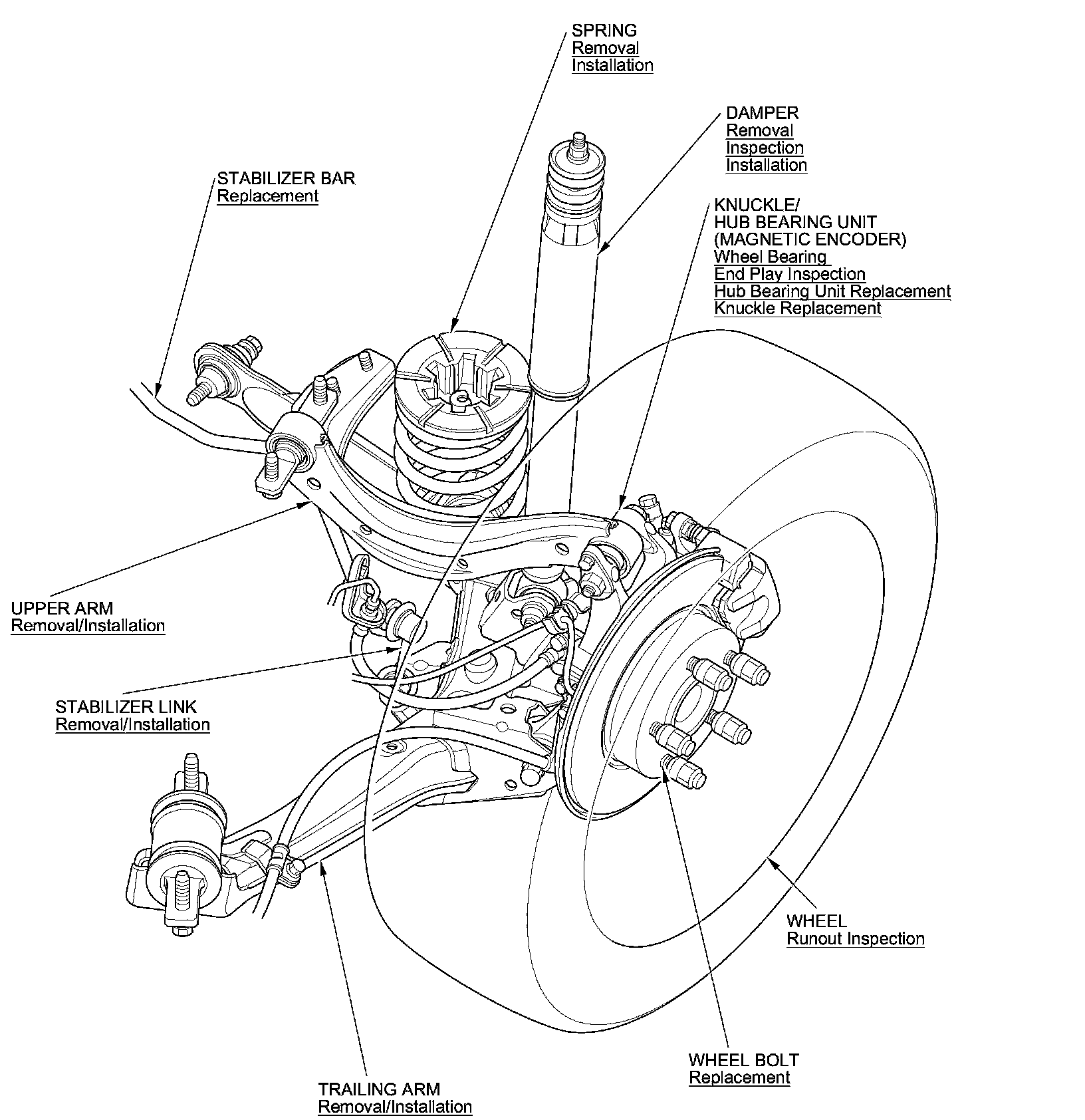 SPRING
Removal
Installation

DAMPER
Removal
Inspection
Installation

STABILIZER BAR
Replacement

KNUCKLE/
HUB BEARING UNIT
(MAGNETIC ENCODER)
Wheel Bearing
End Play Inspection
Hub Bearing Unit Replacement
Knuckle Replacement

UPPER ARM
Removal/Installation

STABILIZER LINK
Removal/Installation

WHEEL
Runout Inspection

WHEEL BOLT
Replacement

TRAILING ARM
Removal/Installation