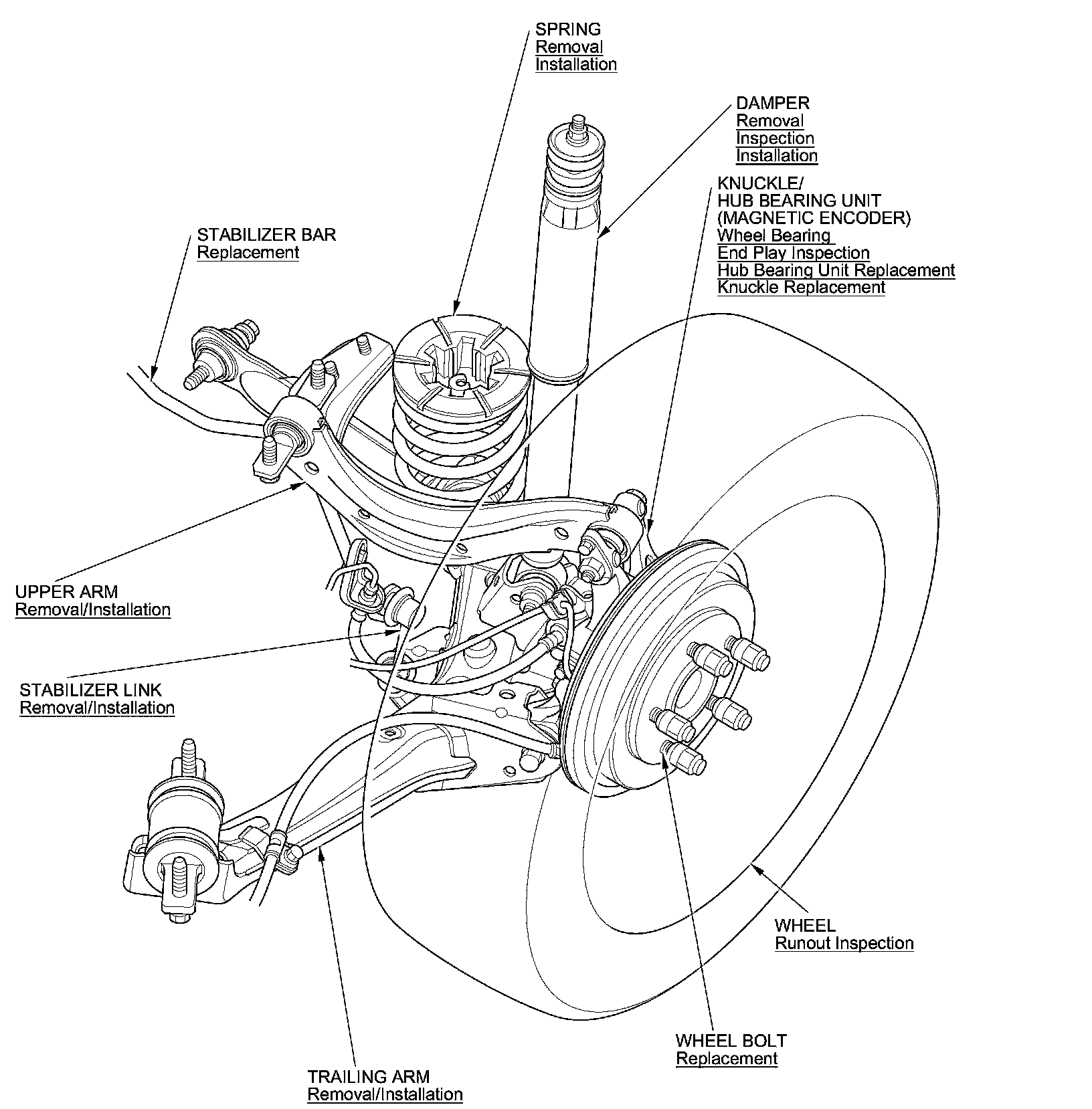 SPRING
Removal
Installation

DAMPER
Removal
Inspection
Installation

KNUCKLE/
HUB BEARING UNIT
(MAGNETIC ENCODER)
Wheel Bearing
End Play Inspection
Hub Bearing Unit Replacement
Knuckle Replacement

STABILIZER BAR
Replacement

UPPER ARM
Removal/Installation

STABILIZER LINK
Removal/Installation

WHEEL
Runout Inspection

WHEEL BOLT
Replacement

TRAILING ARM
Removal/Installation