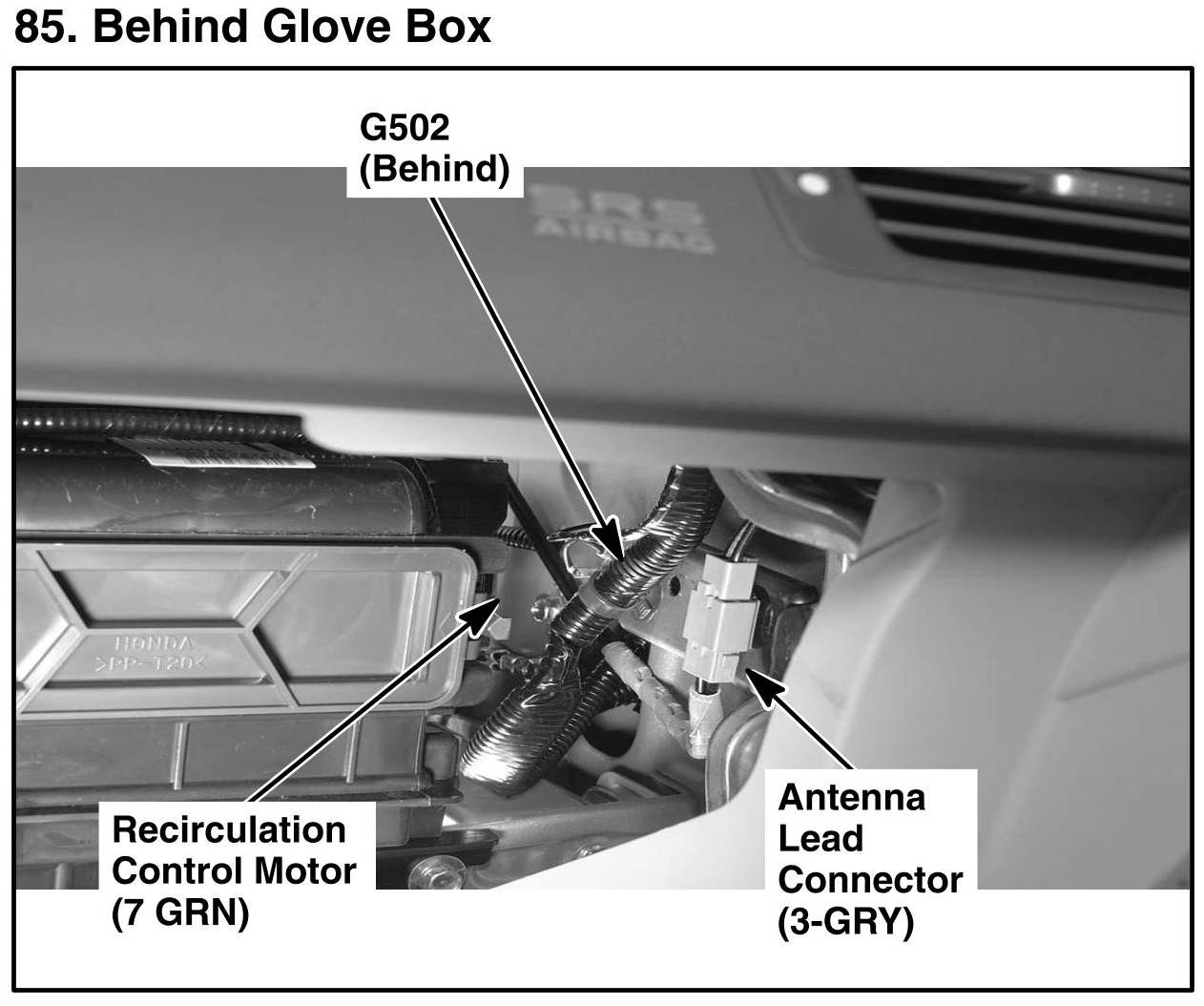 85. Behind Glove Box

G502
(Behind)

SRS
AIRBAG

HONDA
>PP-T20<

Recirculation
Control Motor
(7 GRN)

Antenna
Lead
Connector
(3-GRY)