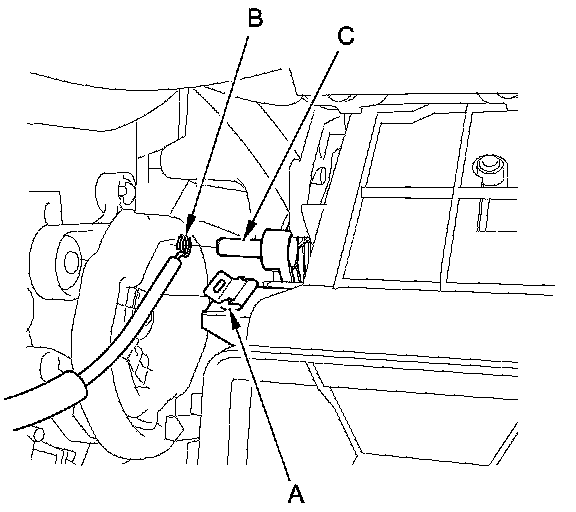 B
C
A