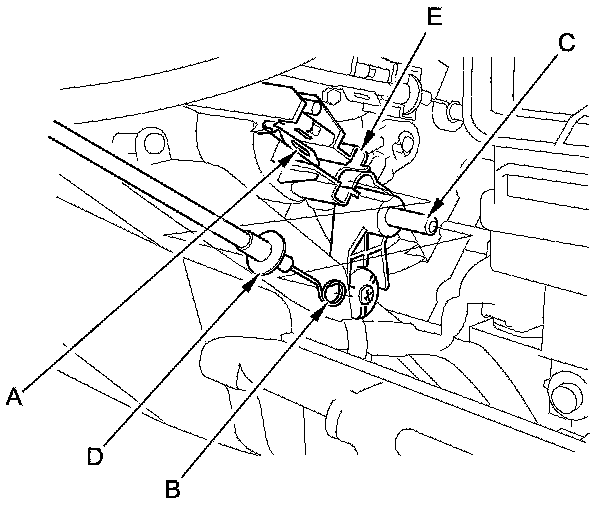 E
C
A
D
B