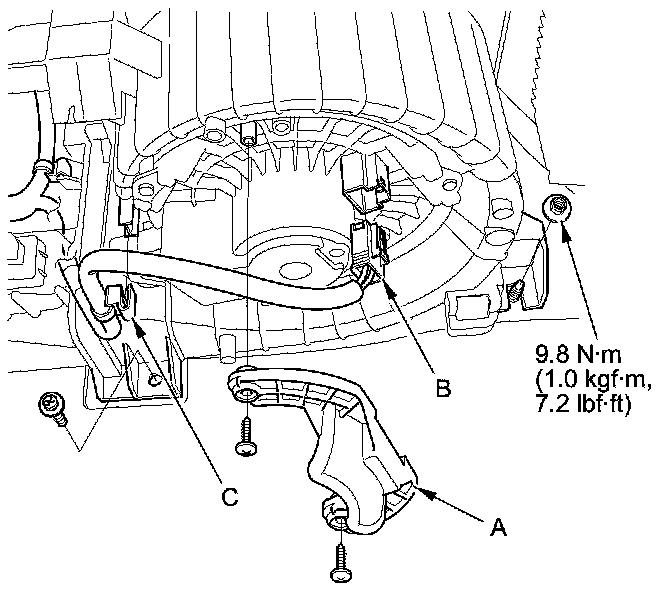 9.8 N·m
(1.0 kgf·m,
7.2 lbf·ft)

B

C

A