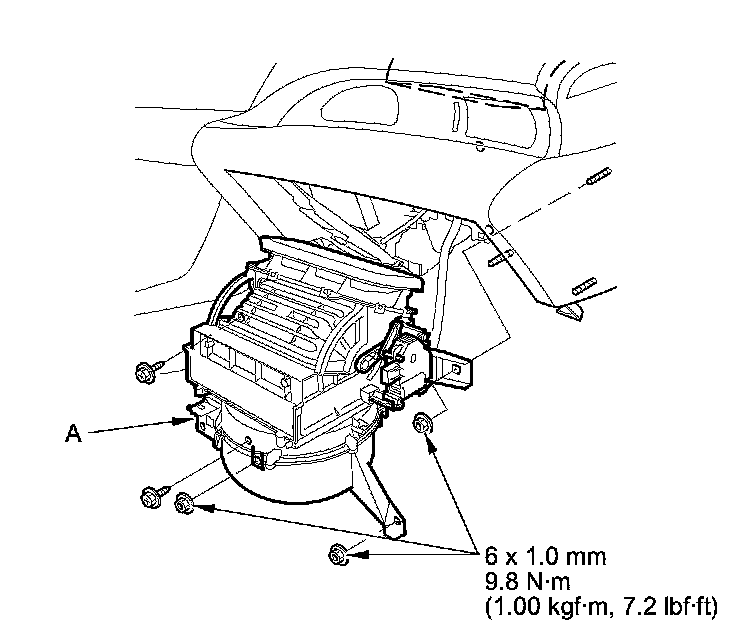 A

6 x 1.0 mm
9.8 N·m
(1.00 kgf·m, 7.2 lbf·ft)