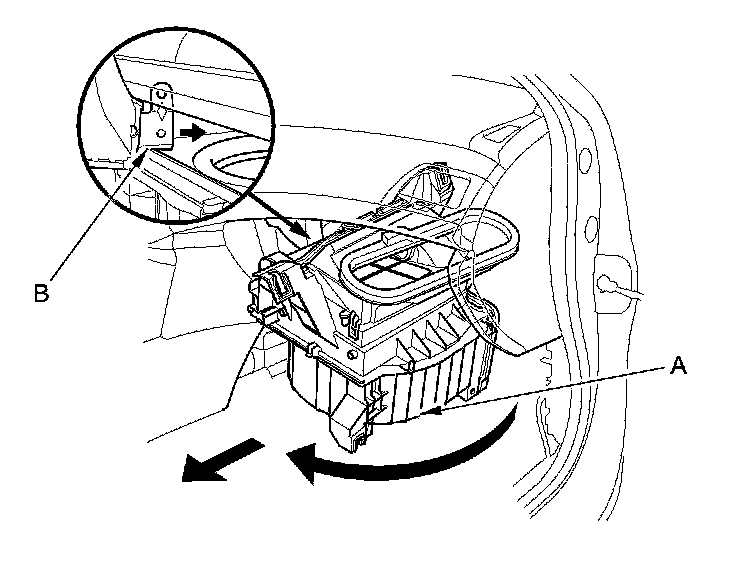 B

A