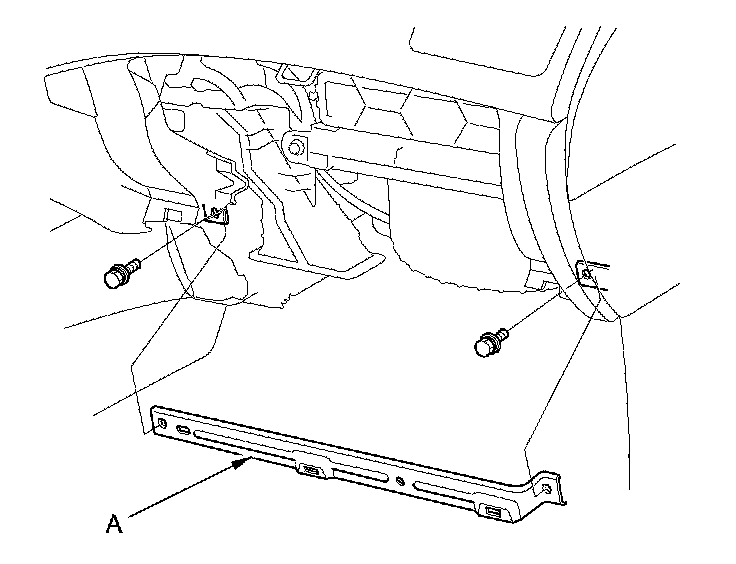 A