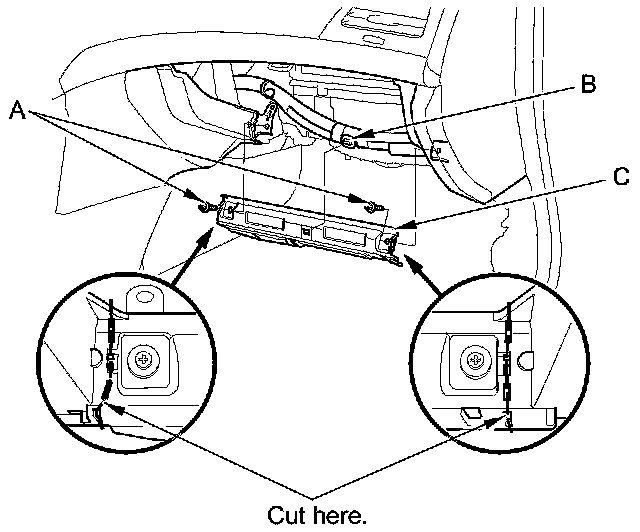 A
B
C
Cut here.