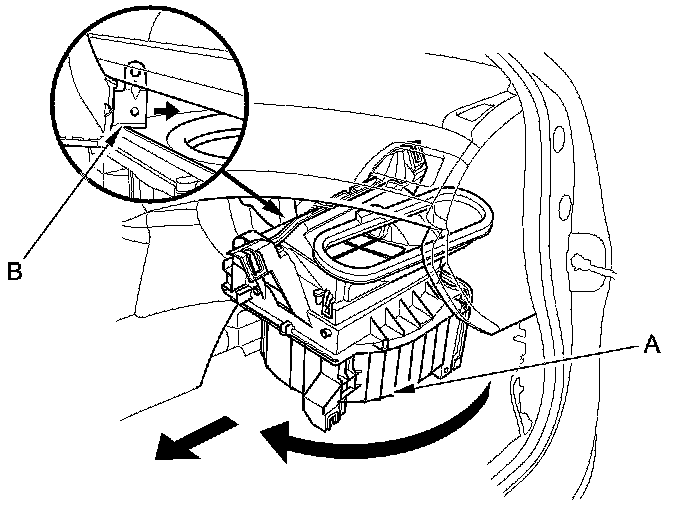 B

A