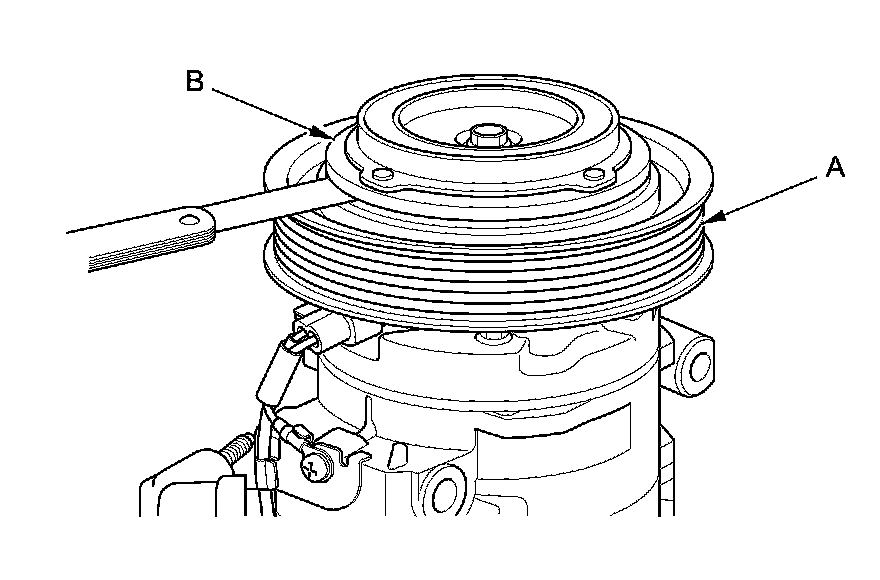 B
A