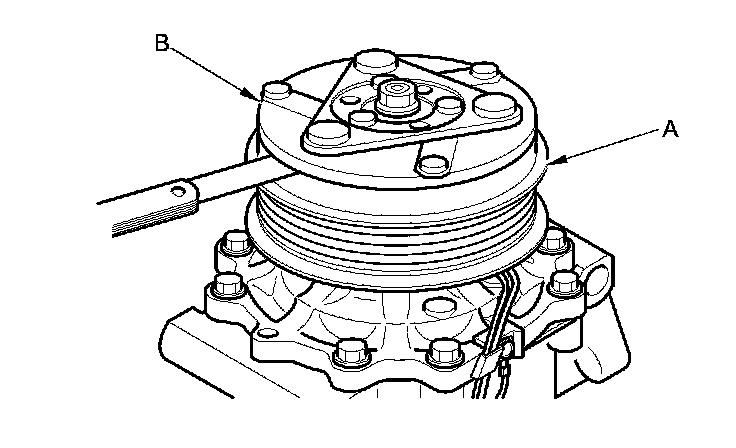 B

A