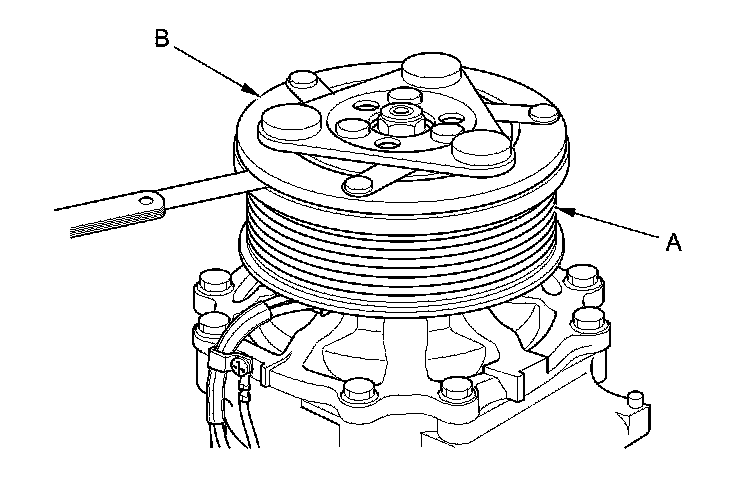 B

A