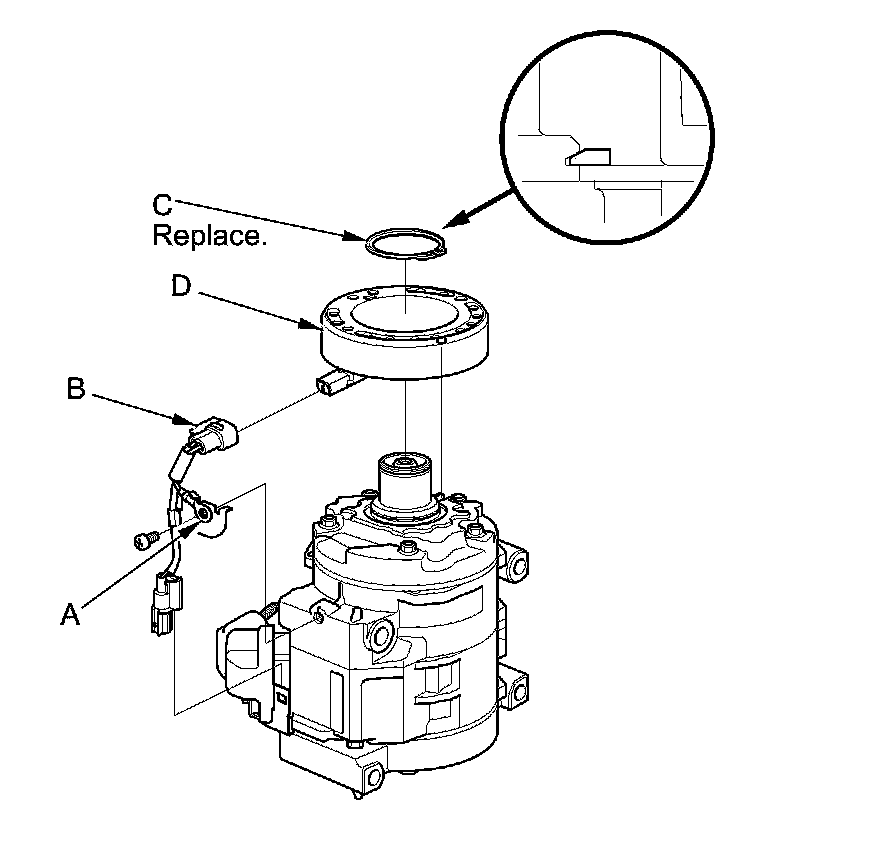 C
Replace.
D
B
A