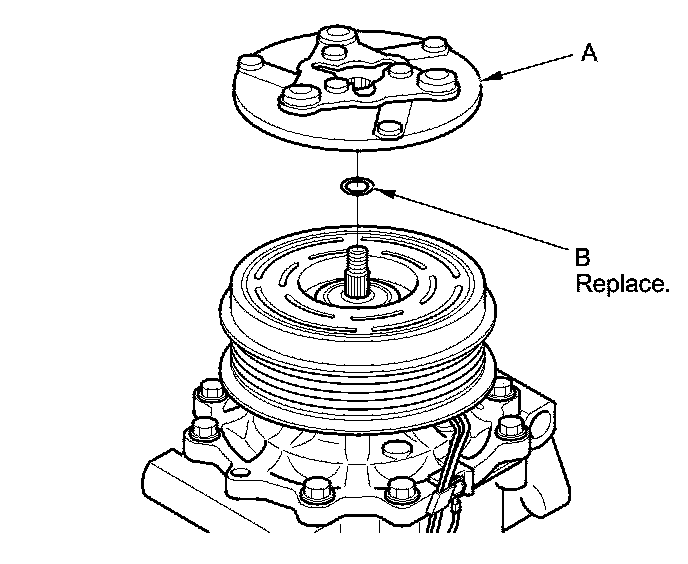 A

B
Replace.