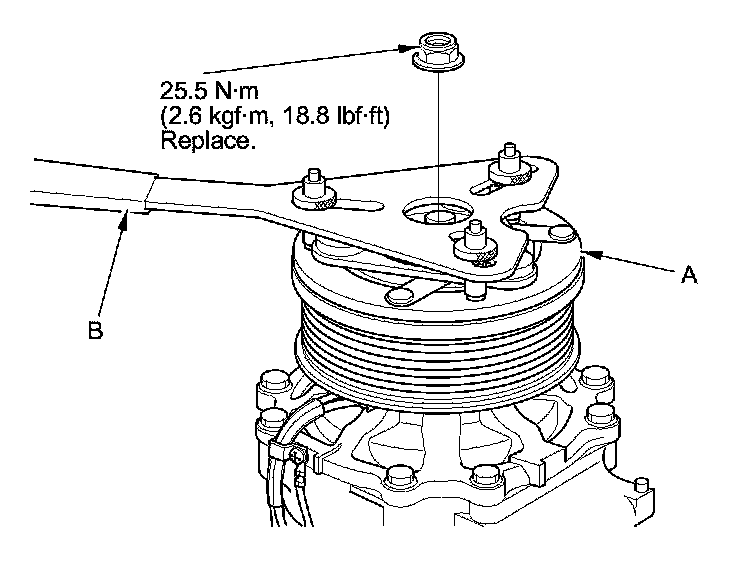 25.5 N·m
(2.6 kgf·m, 18.8 lbf·ft)
Replace.

A

B