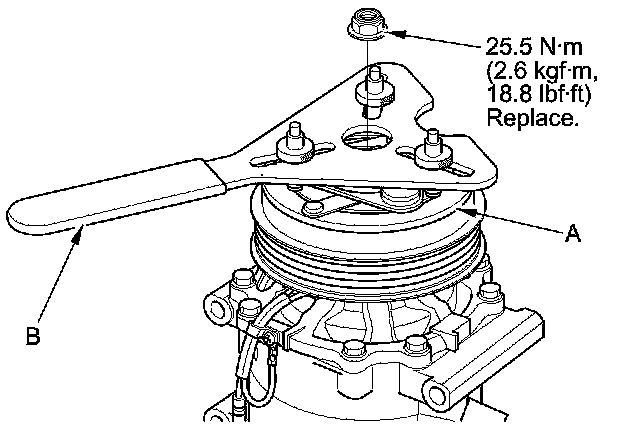 25.5 N·m
(2.6 kgf·m,
18.8 lbf·ft)
Replace.

A

B