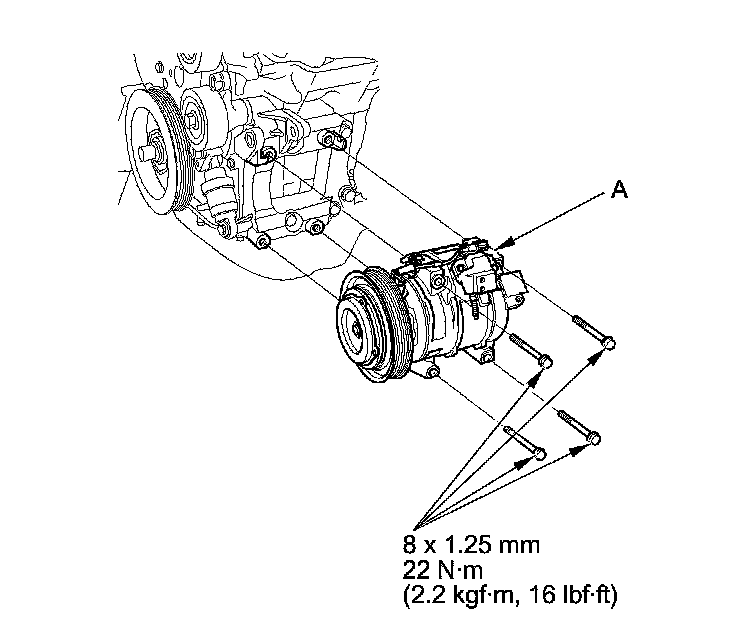 A

8 x 1.25 mm
22 N·m
(2.2 kgf·m, 16 lbf·ft)