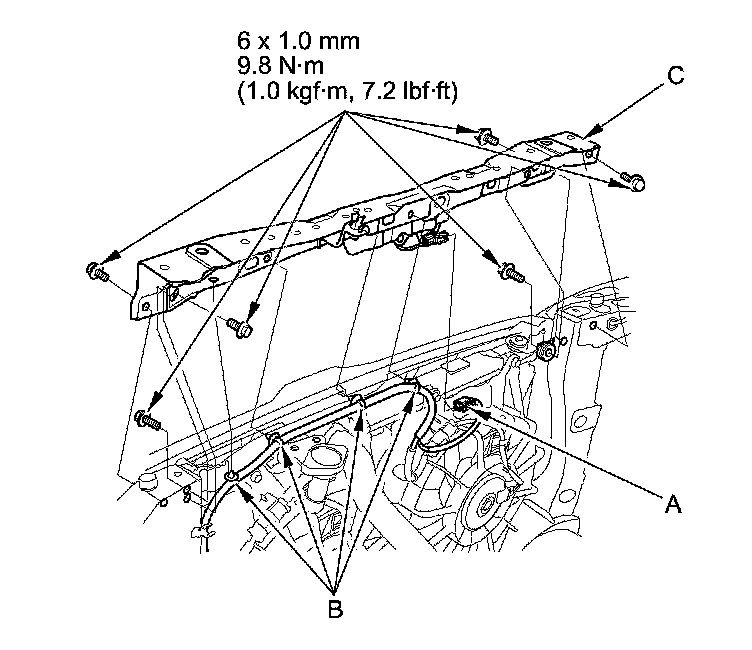 6 x 1.0 mm
9.8 N·m
(1.0 kgf·m, 7.2 lbf·ft)

C

A

B