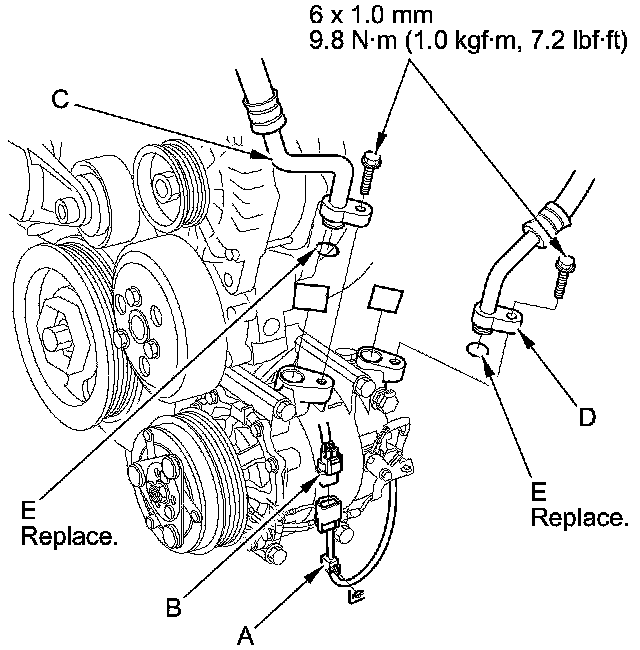 6 x 1.0 mm
9.8 N·m (1.0 kgf·m, 7.2 lbf·ft)

C

D

E
Replace.

E
Replace.

B

A