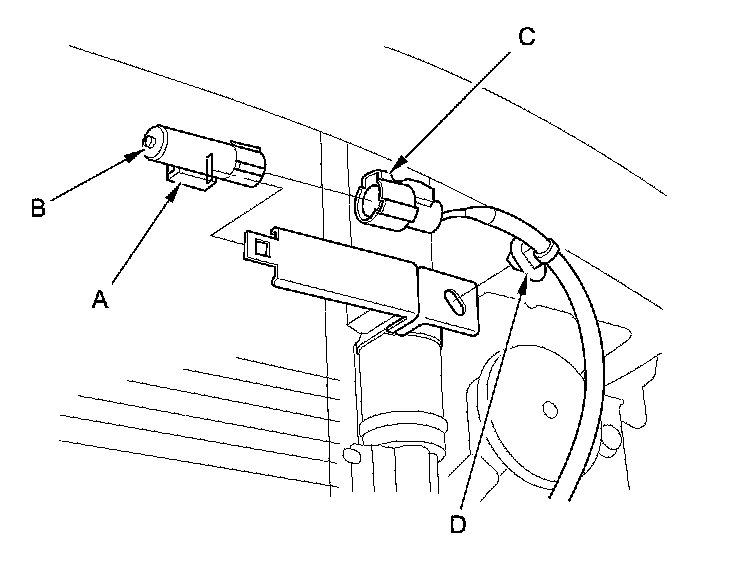 C
B
A
D