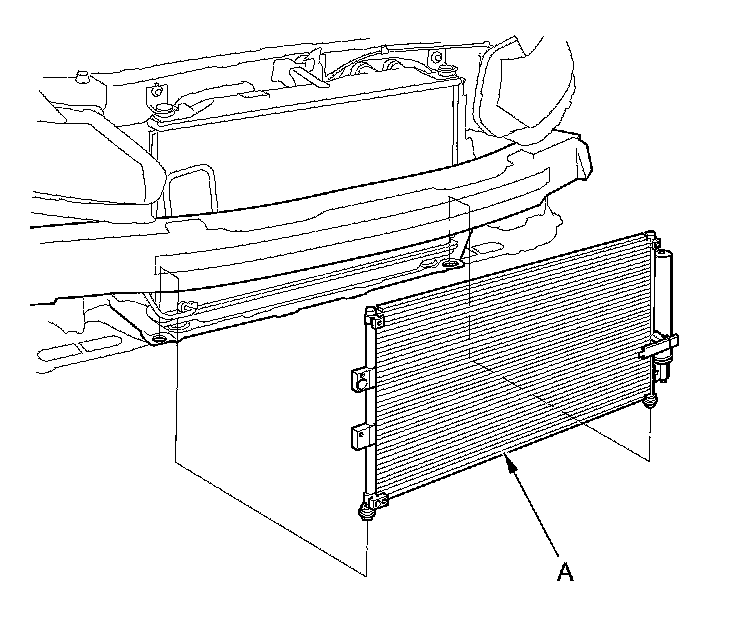 A