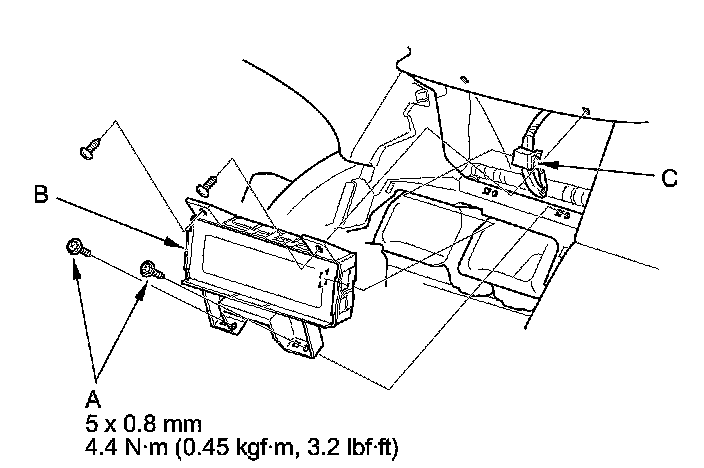 B

C

A
5 x 0.8 mm
4.4 N·m (0.45 kgf·m, 3.2 lbf·ft)