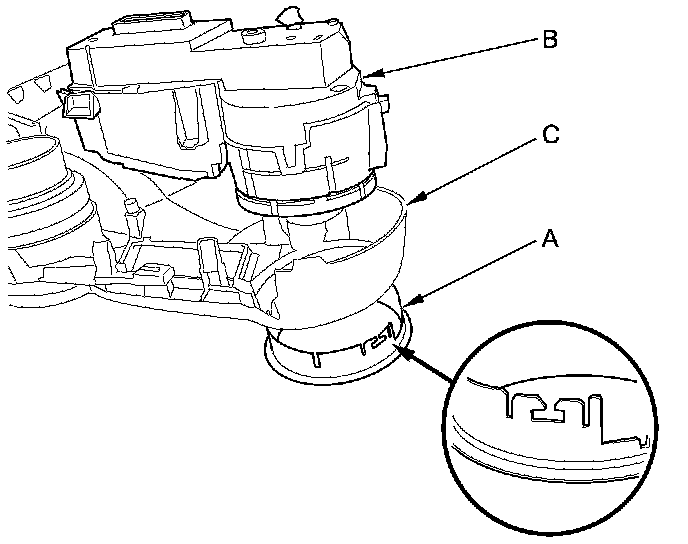 B
C
A