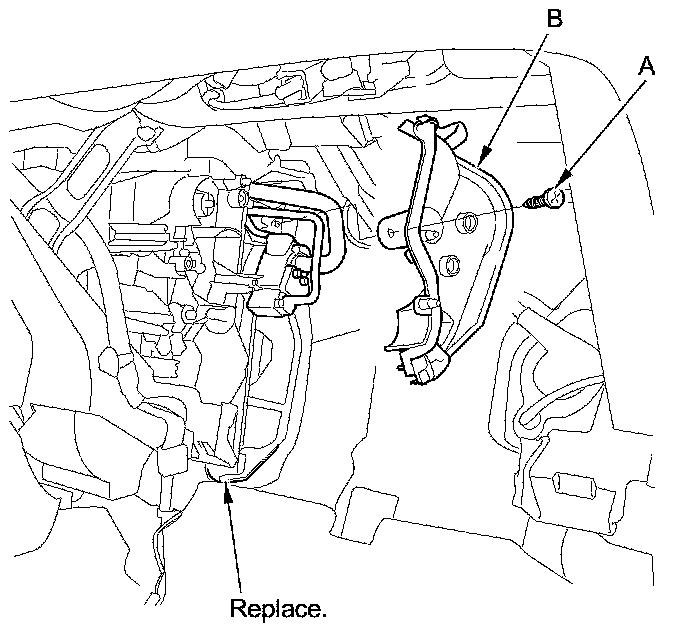 B
A
Replace.